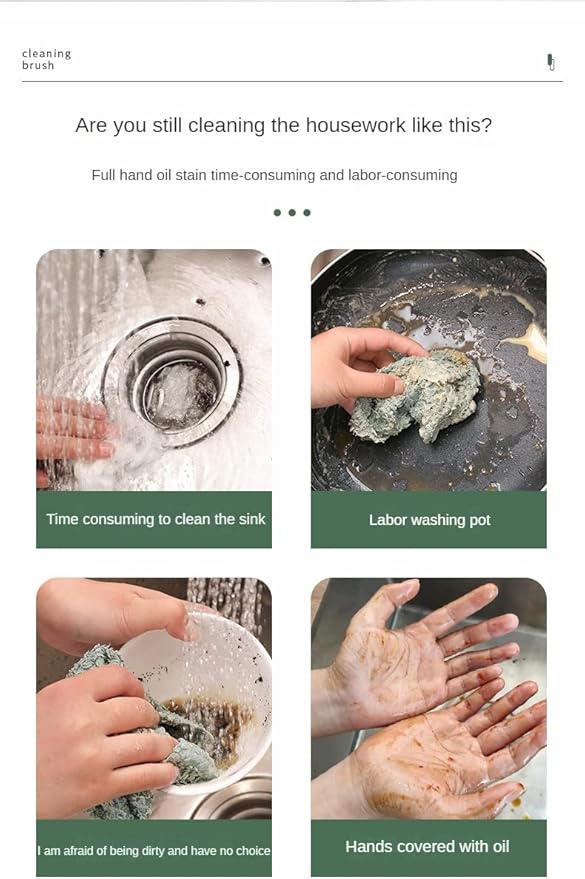 cleaning brush

Are you still cleaning the housework like this?

Full hand oil stain time-consuming and labor-consuming

Time consuming to clean the sink

Labor washing pot

I am afraid of being dirty and have no choice

Hands covered with oil